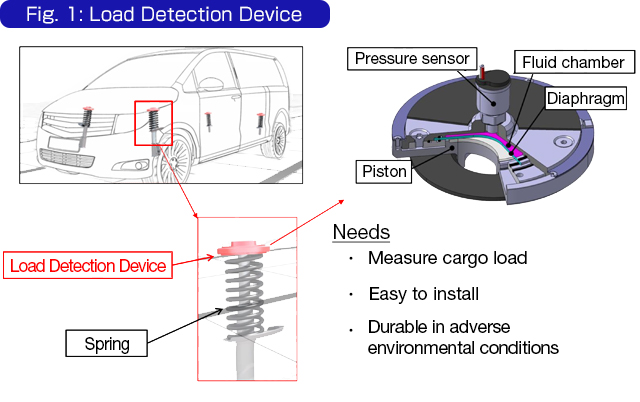 Fig. 1: Load Detection Device

Pressure sensor

Fluid chamber

Diaphragm

Piston

Load Detection Device

Spring

Needs

・ Measure cargo load

・ Easy to install

・ Durable in adverse environmental conditions