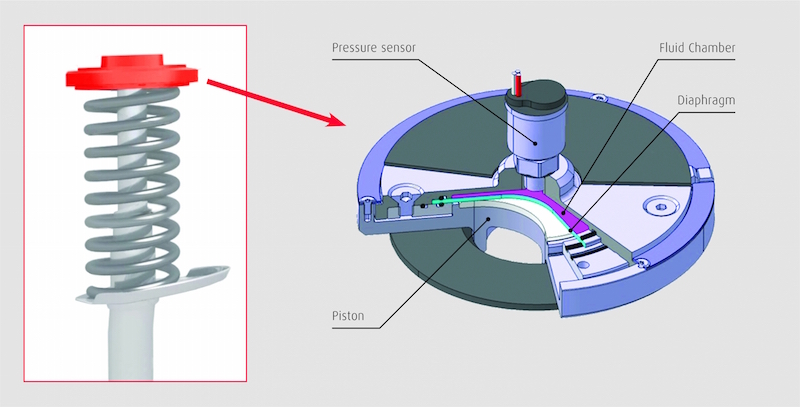 Pressure sensor

Fluid Chamber

Diaphragm

Piston